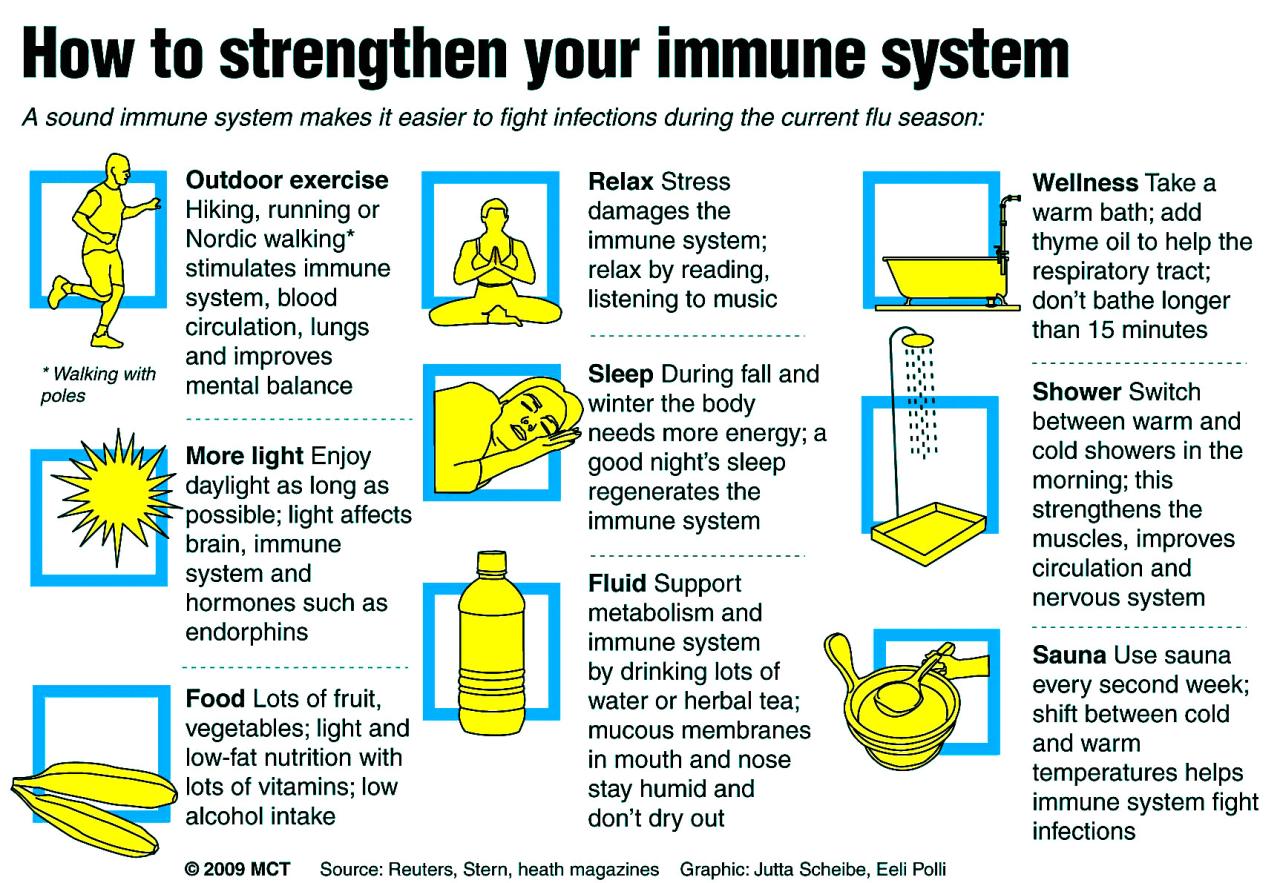 How to strengthen your immune system

A sound immune system makes it easier to fight infections during the current flu season:

Outdoor exercise Hiking, running or Nordic walking* stimulates immune system, blood circulation, lungs and improves mental balance

* Walking with poles

More light Enjoy daylight as long as possible; light affects brain, immune system and hormones such as endorphins

Food Lots of fruit, vegetables; light and low-fat nutrition with lots of vitamins; low alcohol intake

Relax Stress damages the immune system; relax by reading, listening to music

Sleep During fall and winter the body needs more energy; a good night's sleep regenerates the immune system

Fluid Support metabolism and immune system by drinking lots of water or herbal tea; mucous membranes in mouth and nose stay humid and don't dry out

Wellness Take a warm bath; add thyme oil to help the respiratory tract; don't bathe longer than 15 minutes

Shower Switch between warm and cold showers in the morning; this strengthens the muscles, improves circulation and nervous system

Sauna Use sauna every second week; shift between cold and warm temperatures helps immune system fight infections

© 2009 MCT Source: Reuters, Stern, heath magazines Graphic: Jutta Scheibe, Eeli Polli